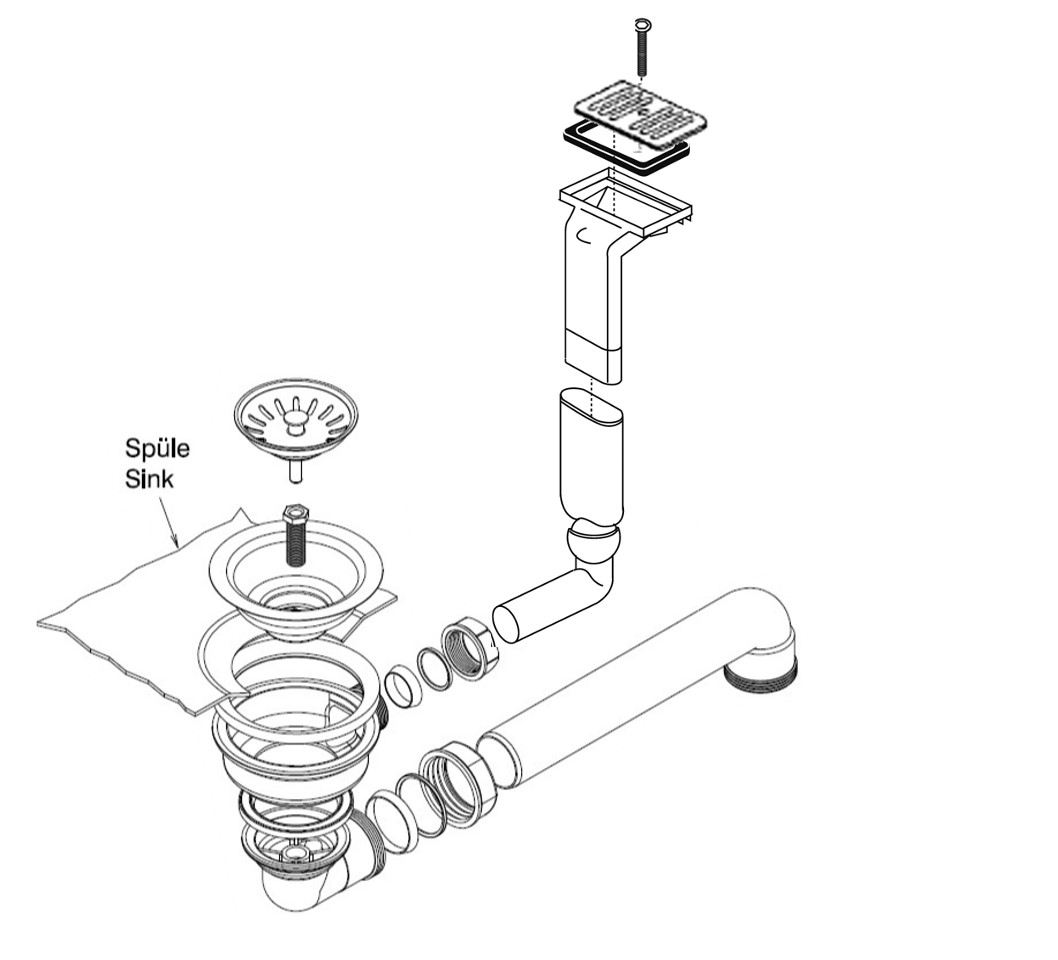 Spüle
Sink